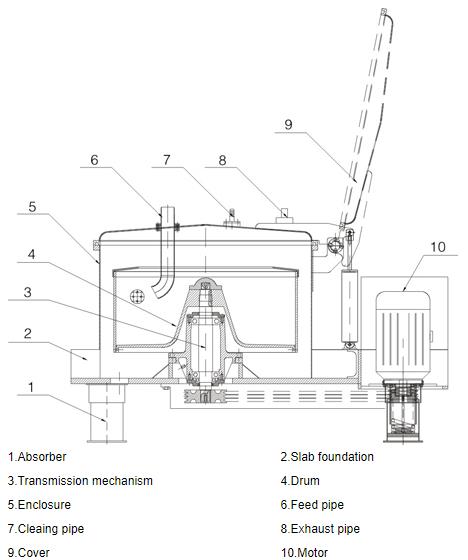 9

6

7

8

5

10

4

3

2

1

1.Absorber

2.Slab foundation

3.Transmission mechanism

4.Drum

5.Enclosure

6.Feed pipe

7.Cleaing pipe

8.Exhaust pipe

9.Cover

10.Motor