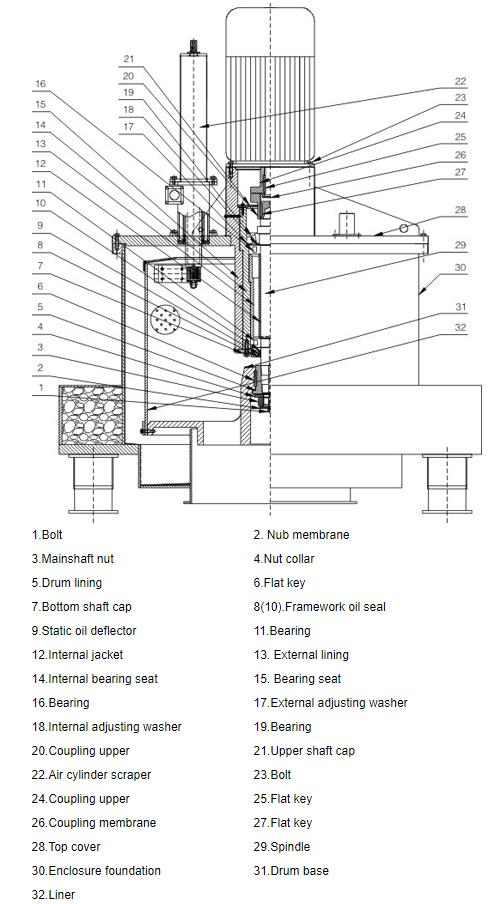 21
20
19
18
17
16
15
14
13
12
11
10
9
8
7
6
5
4
3
2
1
22
23
24
25
26
27
28
29
30
31
32

1.Bolt
2. Nub membrane
3.Mainshaft nut
4.Nut collar
5.Drum lining
6.Flat key
7.Bottom shaft cap
8(10).Framework oil seal
9.Static oil deflector
11.Bearing
12.Internal jacket
13. External lining
14.Internal bearing seat
15. Bearing seat
16.Bearing
17.External adjusting washer
18.Internal adjusting washer
19.Bearing
20.Coupling upper
21.Upper shaft cap
22.Air cylinder scraper
23.Bolt
24.Coupling upper
25.Flat key
26.Coupling membrane
27.Flat key
28.Top cover
29.Spindle
30.Enclosure foundation
31.Drum base
32.Liner